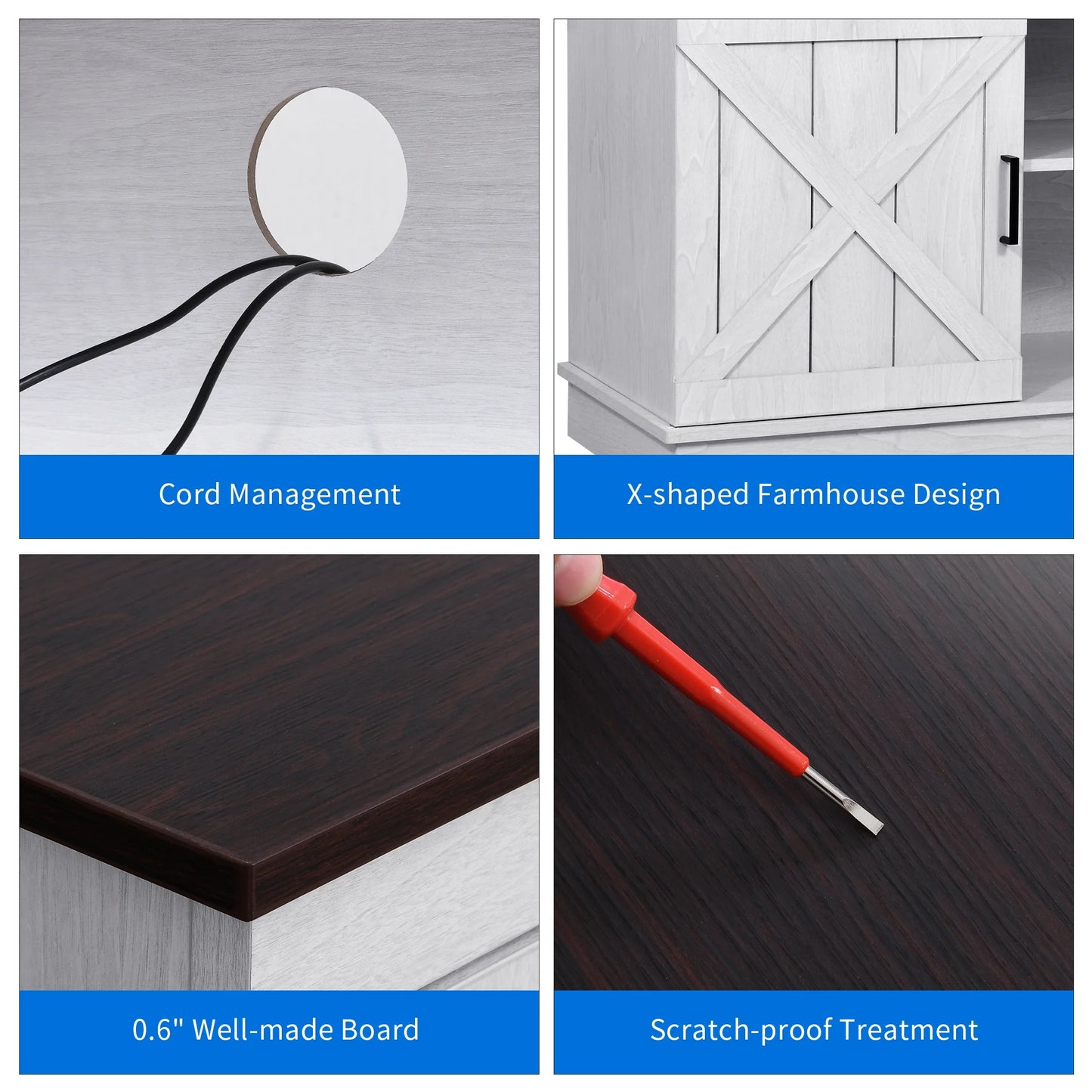 Cord Management

X-shaped Farmhouse Design

0.6" Well-made Board

Scratch-proof Treatment