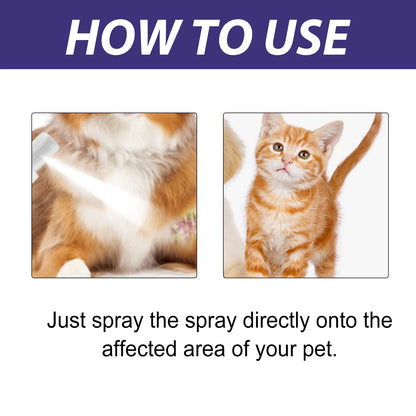 HOW TO USE

Just spray the spray directly onto the affected area of your pet.